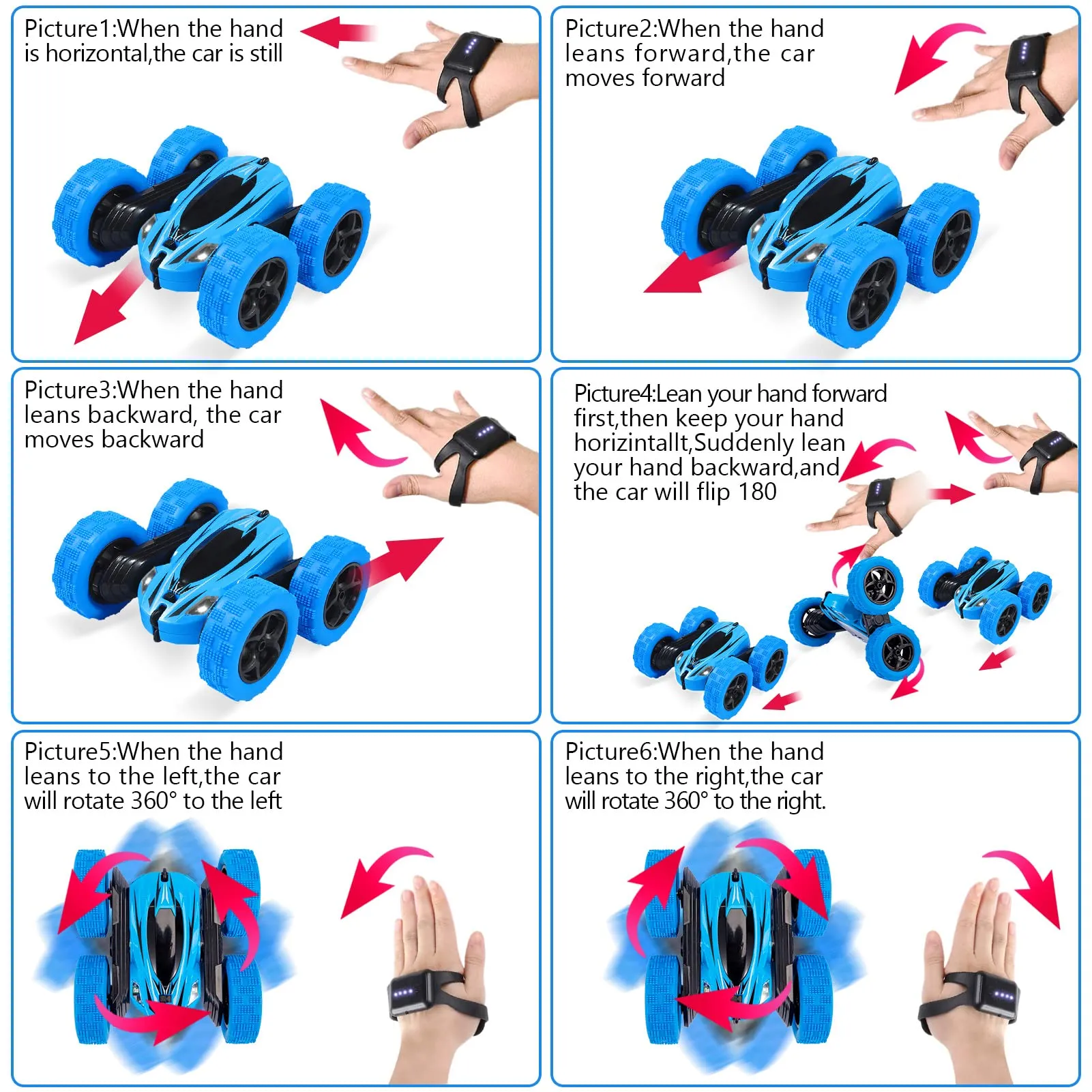 Picture1:When the hand is horizontal,the car is still

Picture2:When the hand leans forward,the car moves forward

Picture3:When the hand leans backward, the car moves backward

Picture4:Lean your hand forward first,then keep your hand horizintallt,Suddenly lean your hand backward,and the car will flip 180

Picture5:When the hand leans to the left,the car will rotate 360° to the left

Picture6:When the hand leans to the right,the car will rotate 360° to the right.